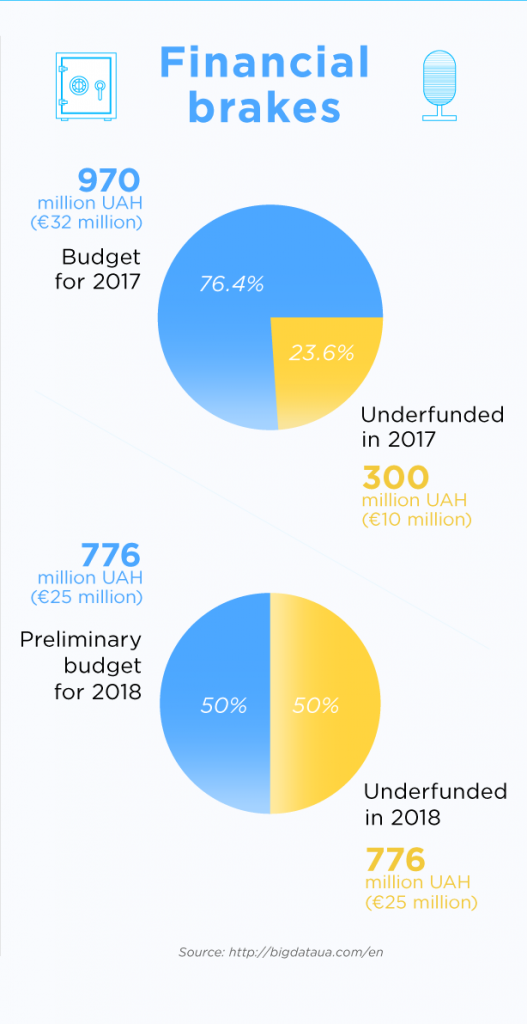 Financial brakes

970
million UAH
(€32 million)

Budget for 2017

76.4%

23.6%

Underfunded in 2017

300
million UAH
(€10 million)

776
million UAH
(€25 million)

Preliminary budget for 2018

50%

50%

Underfunded in 2018

776
million UAH
(€25 million)

Source: http://bigdataua.com/en